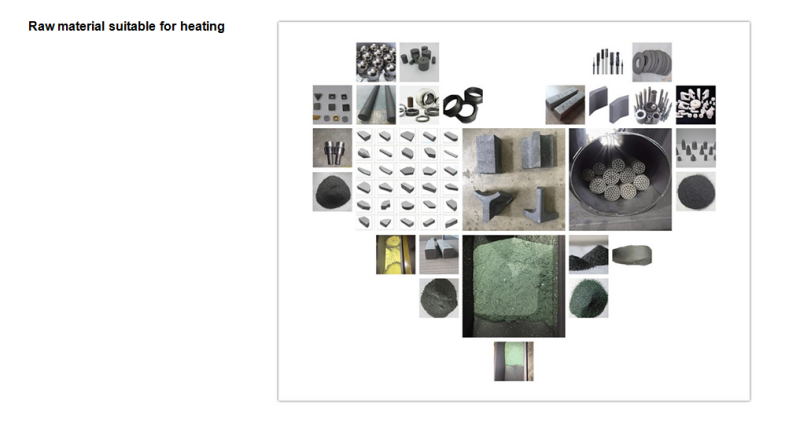 Raw material suitable for heating